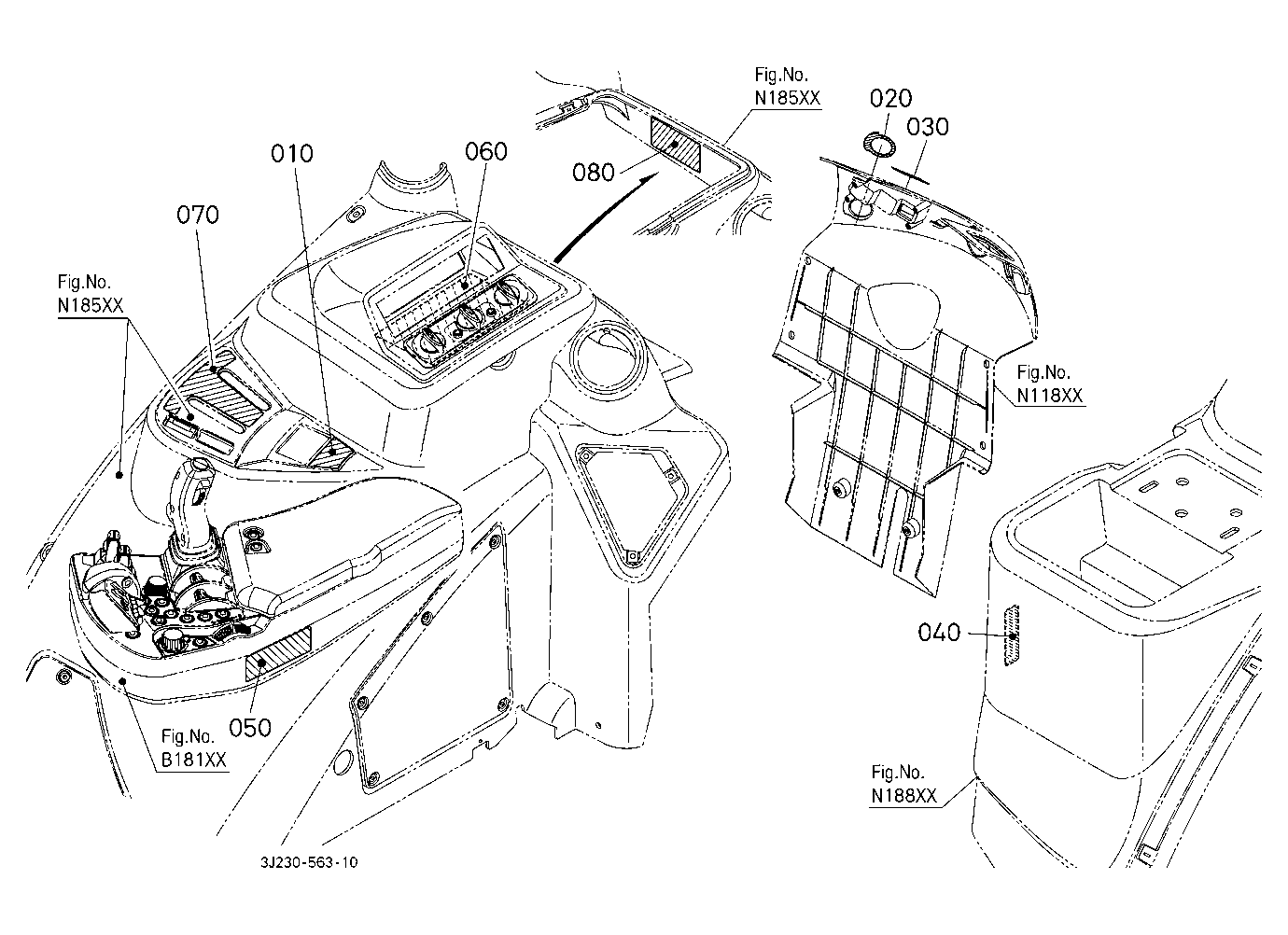 Fig.No.
N185XX

020

030

010

060

080

070

Fig.No.
N185XX

Fig.No.
N118XX

040

050

Fig.No.
B181XX

Fig.No.
N188XX

3J230-563-10